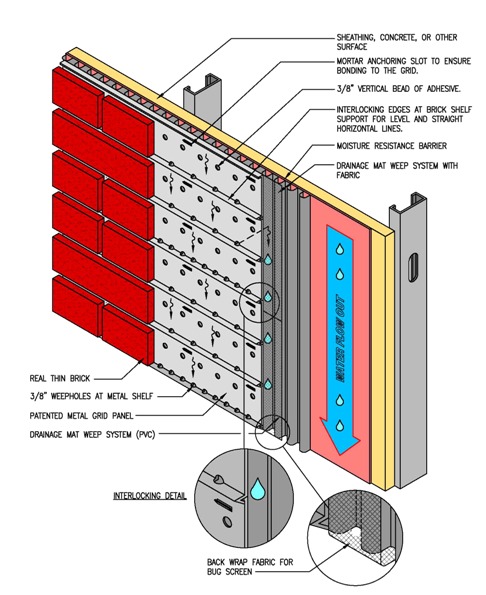 SHEATHING, CONCRETE, OR OTHER SURFACE

MORTAR ANCHORING SLOT TO ENSURE BONDING TO THE GRID.

3/8" VERTICAL BEAD OF ADHESIVE.

INTERLOCKING EDGES AT BRICK SHELF SUPPORT FOR LEVEL AND STRAIGHT HORIZONTAL LINES.

MOISTURE RESISTANCE BARRIER

DRAINAGE MAT WEEP SYSTEM WITH FABRIC

WATER FLOW OUT

REAL THIN BRICK

3/8" WEEPHOLES AT METAL SHELF

PATENTED METAL GRID PANEL

DRAINAGE MAT WEEP SYSTEM (PVC)

INTERLOCKING DETAIL

BACK WRAP FABRIC FOR BUG SCREEN